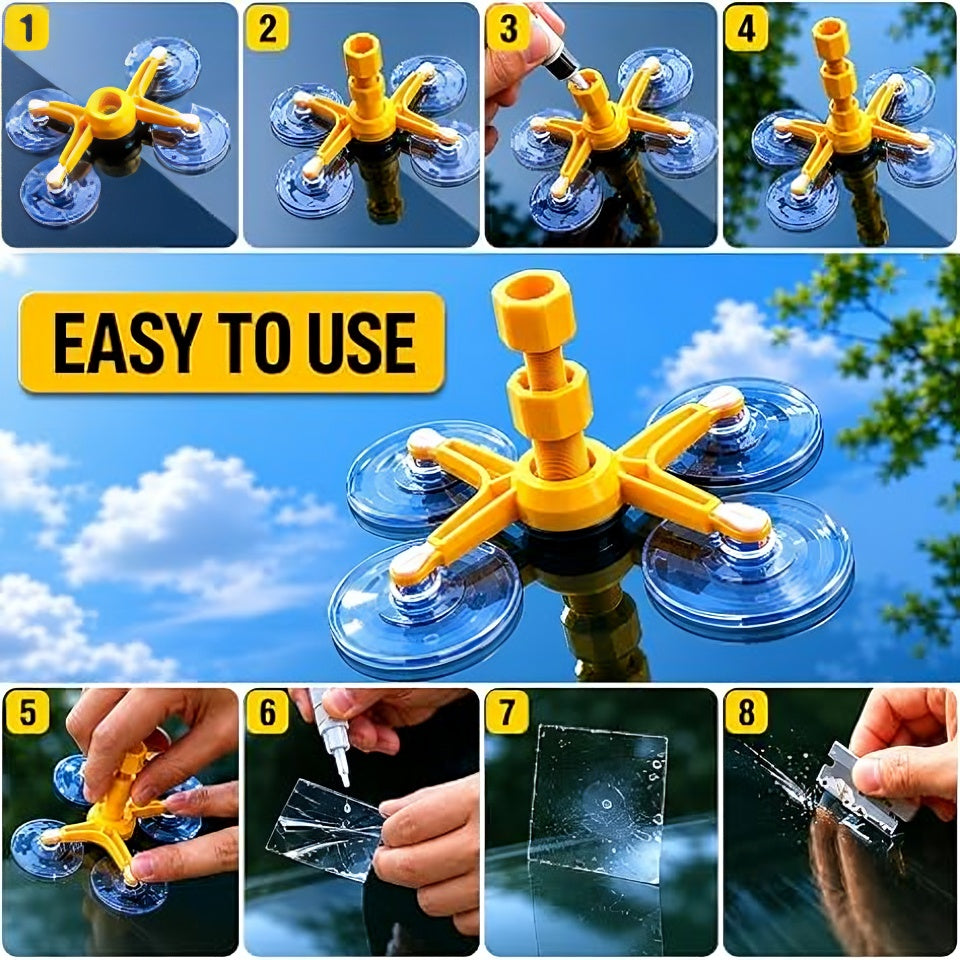 1
2
3
4
EASY TO USE
5
6
7
8